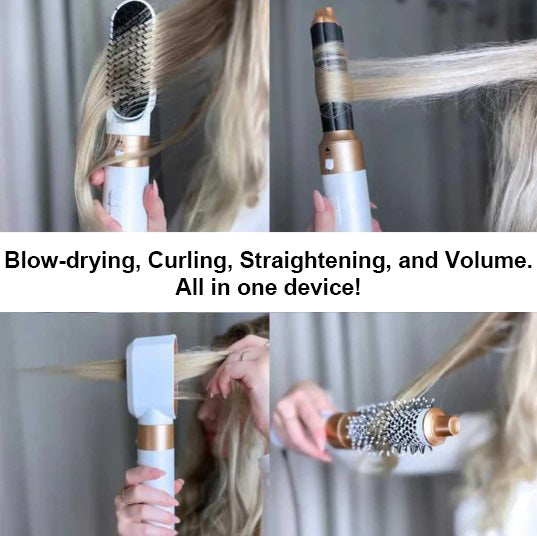 Blow-drying, Curling, Straightening, and Volume.
All in one device!