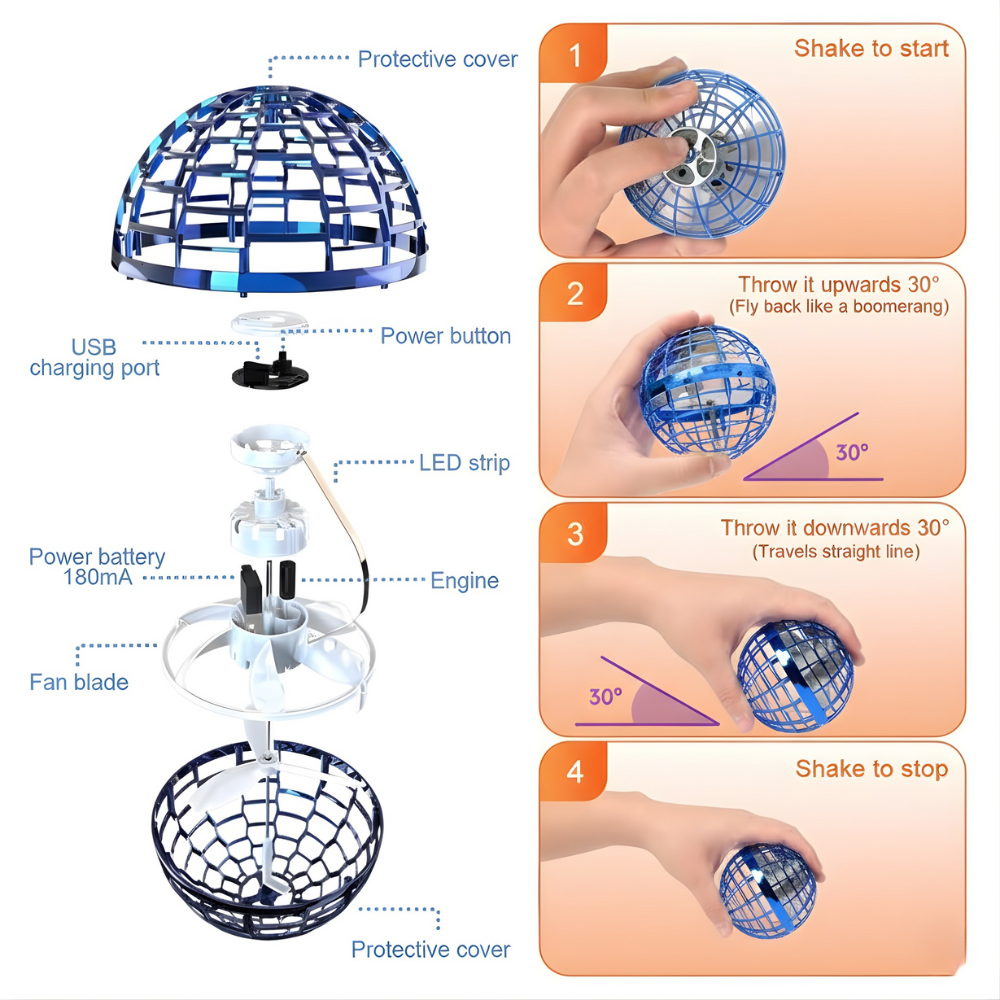 Protective cover

USB charging port

Power button

LED strip

Power battery 180mA

Engine

Fan blade

Protective cover

1
Shake to start

2
Throw it upwards 30°
(Fly back like a boomerang)
30°

3
Throw it downwards 30°
(Travels straight line)
30°

4
Shake to stop