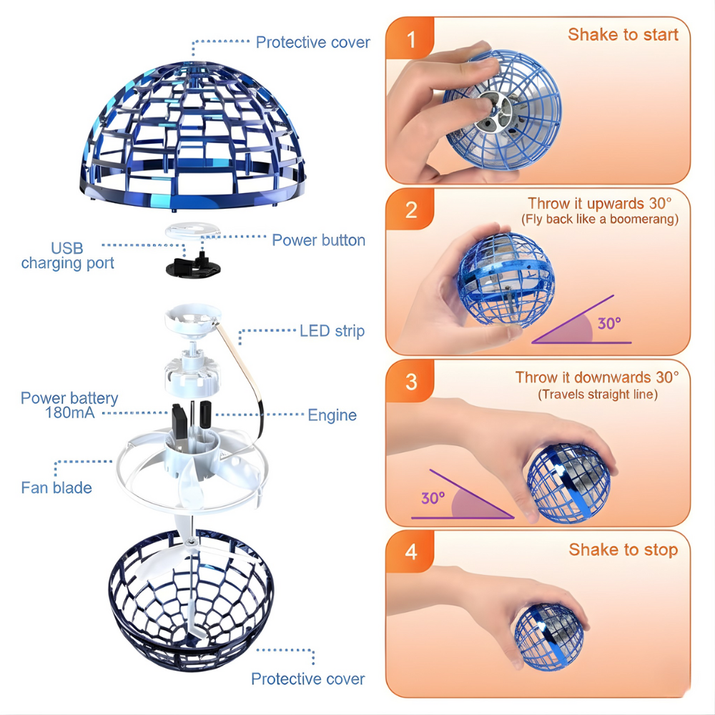 Protective cover

USB charging port

Power button

LED strip

Power battery 180mA

Engine

Fan blade

Protective cover

1
Shake to start

2
Throw it upwards 30°
(Fly back like a boomerang)
30°

3
Throw it downwards 30°
(Travels straight line)
30°

4
Shake to stop